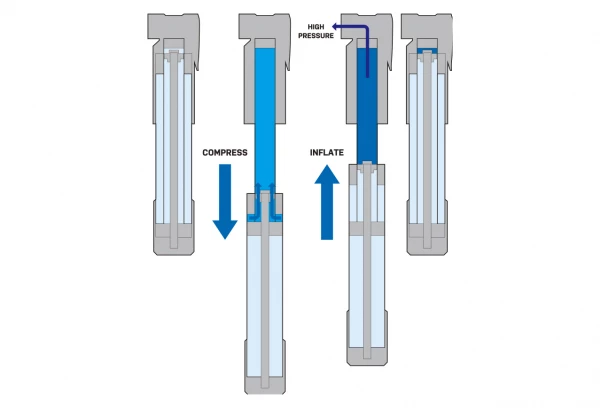 HIGH PRESSURE

COMPRESS

INFLATE